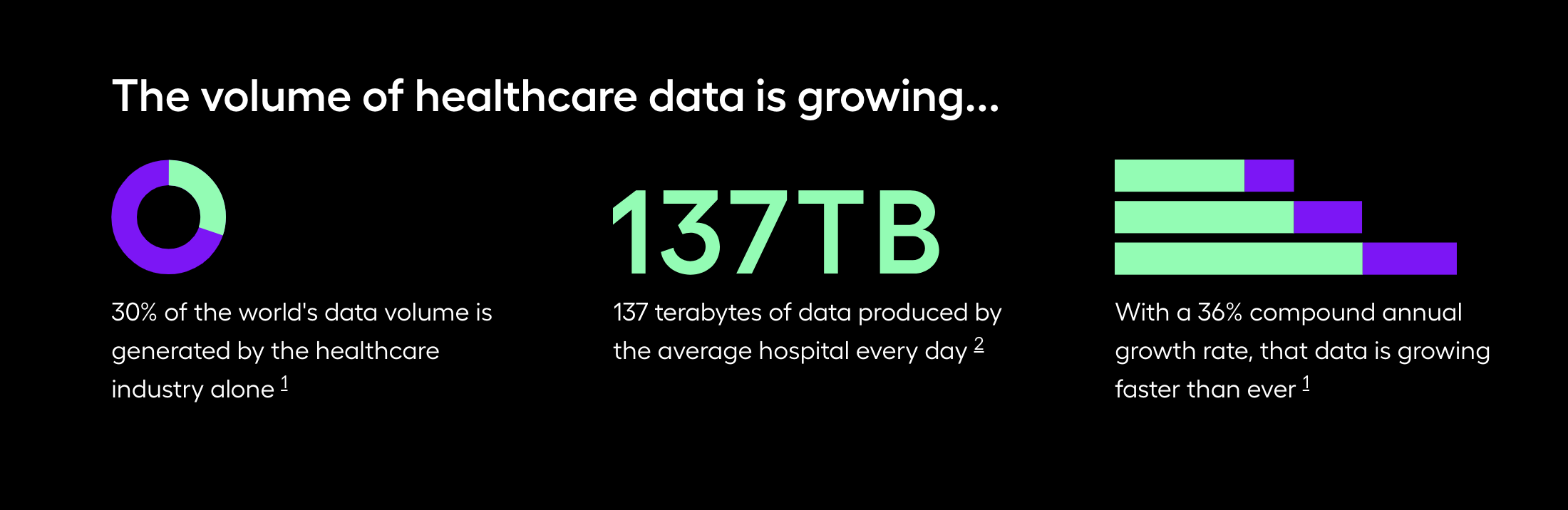 The volume of healthcare data is growing...

30% of the world's data volume is generated by the healthcare industry alone $^1$

137TB

137 terabytes of data produced by the average hospital every day $^2$

With a 36% compound annual growth rate, that data is growing faster than ever $^1$