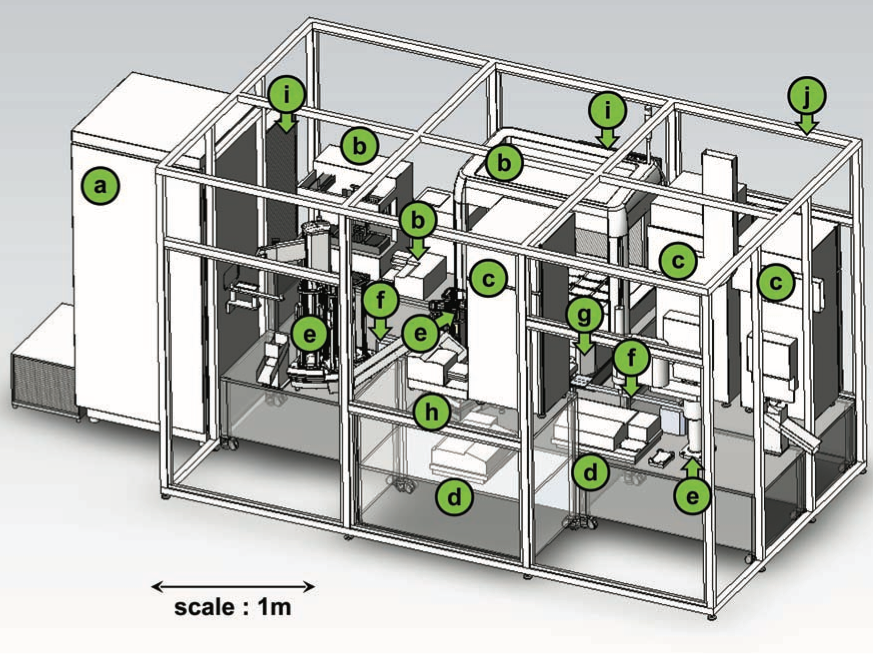 i
i
j
b
b
a
b
c
c
c
f
e
e
g
f
h
d
d
e

scale : 1m