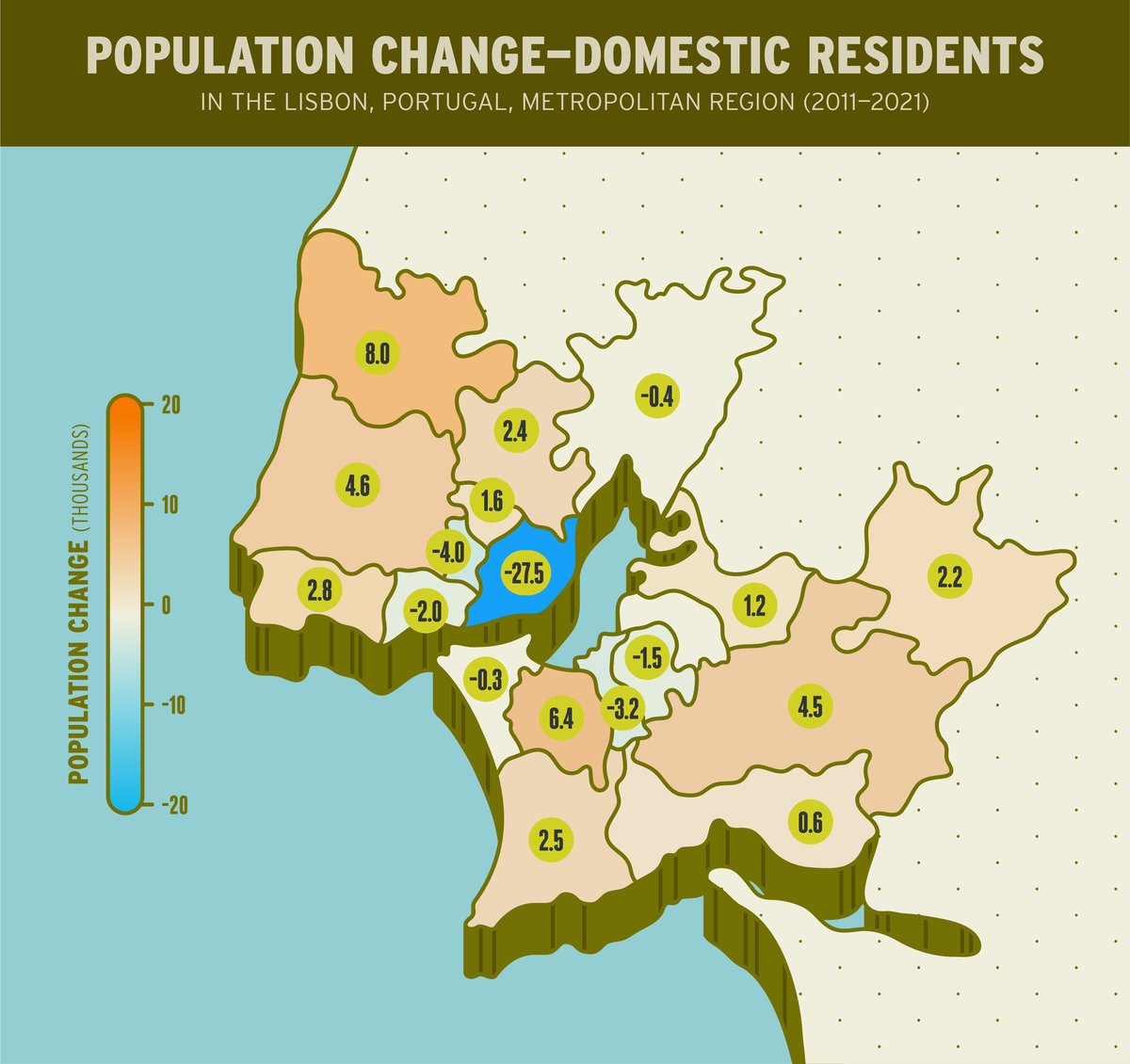 POPULATION CHANGE–DOMESTIC RESIDENTS

IN THE LISBON, PORTUGAL, METROPOLITAN REGION (2011–2021)

POPULATION CHANGE (THOUSANDS)

20
10
0
-10
-20

8.0
-0.4
2.4
4.6
1.6
-4.0
-27.5
2.8
-2.0
2.2
1.2
-1.5
-0.3
6.4
-3.2
4.5
2.5
0.6