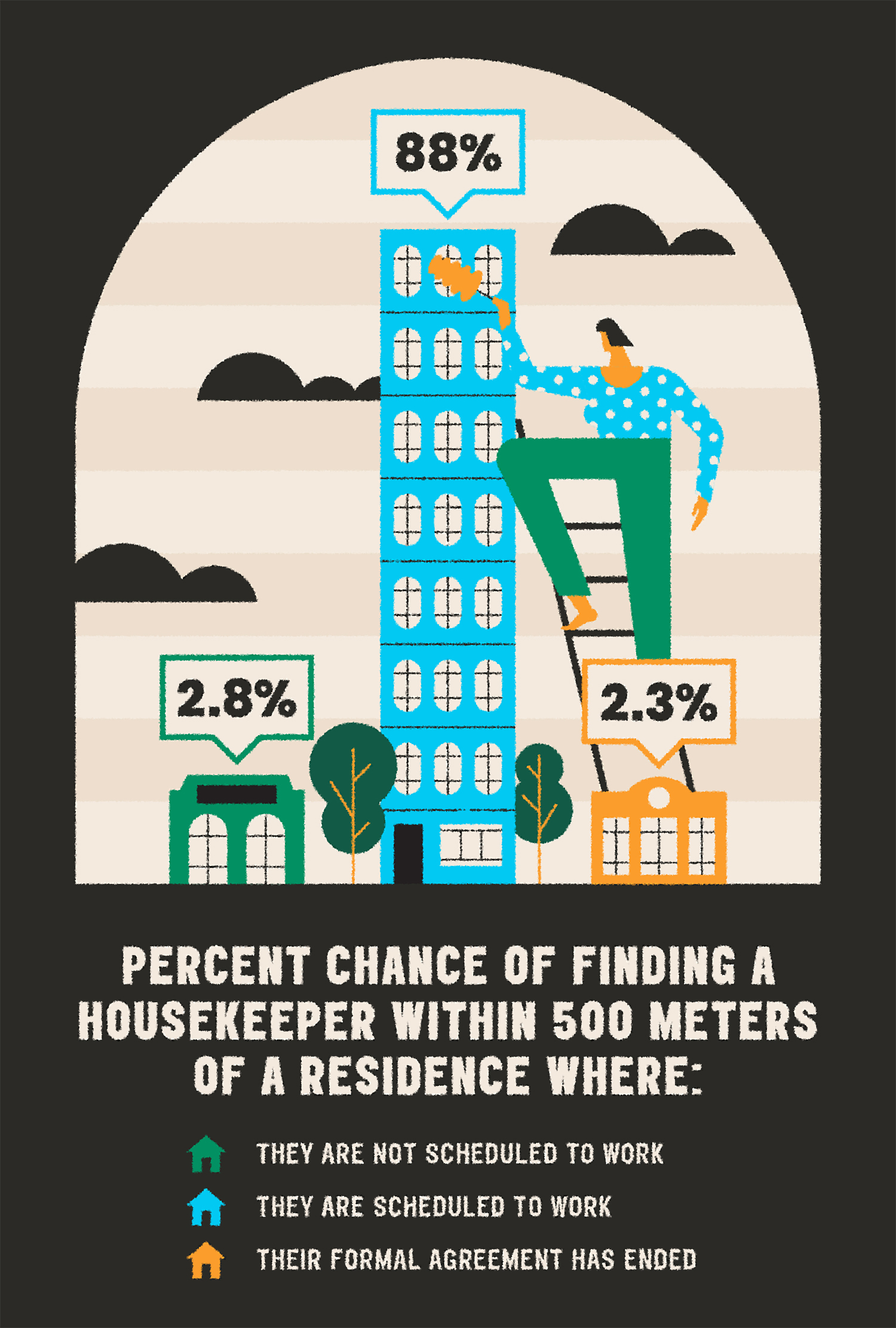 88%

2.8%

2.3%

PERCENT CHANCE OF FINDING A HOUSEKEEPER WITHIN 500 METERS OF A RESIDENCE WHERE:

THEY ARE NOT SCHEDULED TO WORK

THEY ARE SCHEDULED TO WORK

THEIR FORMAL AGREEMENT HAS ENDED