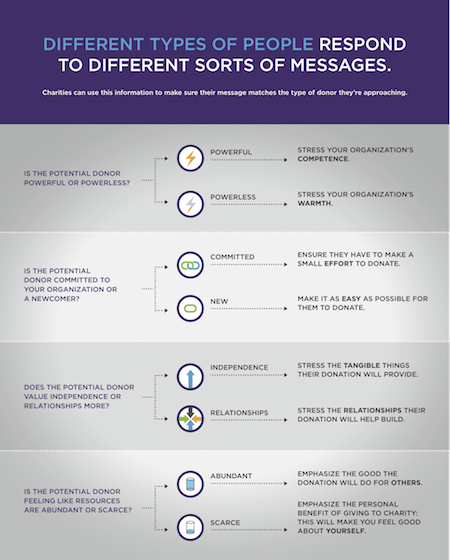 DIFFERENT TYPES OF PEOPLE RESPOND TO DIFFERENT SORTS OF MESSAGES.

Charities can use this information to make sure their message matches the type of donor they're approaching.

IS THE POTENTIAL DONOR POWERFUL OR POWERLESS?

POWERFUL

STRESS YOUR ORGANIZATION'S COMPETENCE.

POWERLESS

STRESS YOUR ORGANIZATION'S WARMTH.

IS THE POTENTIAL DONOR COMMITTED TO YOUR ORGANIZATION OR A NEWCOMER?

COMMITTED

ENSURE THEY HAVE TO MAKE A SMALL EFFORT TO DONATE.

NEW

MAKE IT AS EASY AS POSSIBLE FOR THEM TO DONATE.

DOES THE POTENTIAL DONOR VALUE INDEPENDENCE OR RELATIONSHIPS MORE?

INDEPENDENCE

STRESS THE TANGIBLE THINGS THEIR DONATION WILL PROVIDE.

RELATIONSHIPS

STRESS THE RELATIONSHIPS THEIR DONATION WILL HELP BUILD.

IS THE POTENTIAL DONOR FEELING LIKE RESOURCES ARE ABUNDANT OR SCARCE?

ABUNDANT

EMPHASIZE THE GOOD THE DONATION WILL DO FOR OTHERS.

SCARCE

EMPHASIZE THE PERSONAL BENEFIT OF GIVING TO CHARITY: THIS WILL MAKE YOU FEEL GOOD ABOUT YOURSELF.