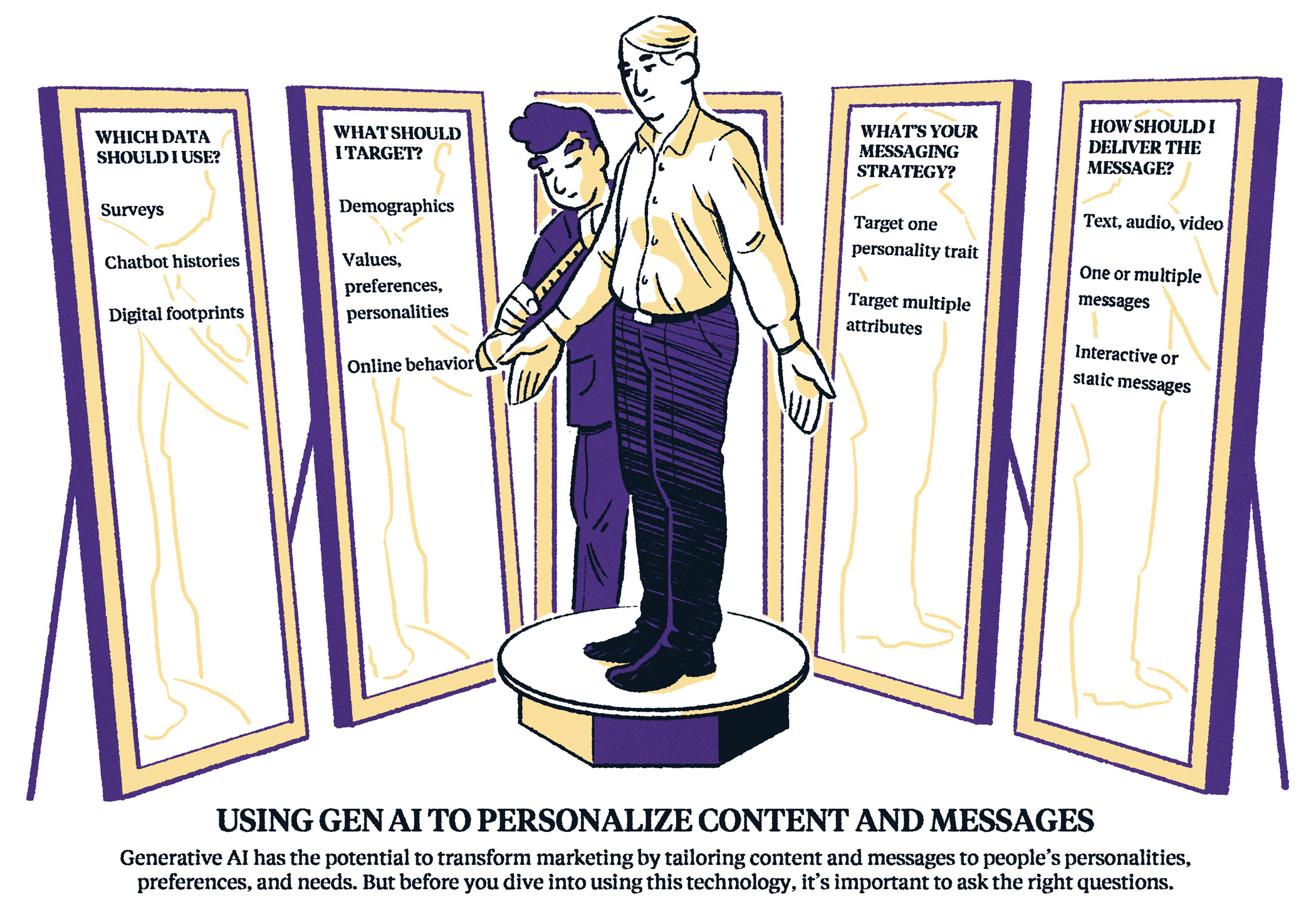 WHICH DATA SHOULD I USE?

Surveys

Chatbot histories

Digital footprints

WHAT SHOULD I TARGET?

Demographics

Values, preferences, personalities

Online behavior

WHAT'S YOUR MESSAGING STRATEGY?

Target one personality trait

Target multiple attributes

HOW SHOULD I DELIVER THE MESSAGE?

Text, audio, video

One or multiple messages

Interactive or static messages

USING GEN AI TO PERSONALIZE CONTENT AND MESSAGES

Generative AI has the potential to transform marketing by tailoring content and messages to people's personalities, preferences, and needs. But before you dive into using this technology, it's important to ask the right questions.