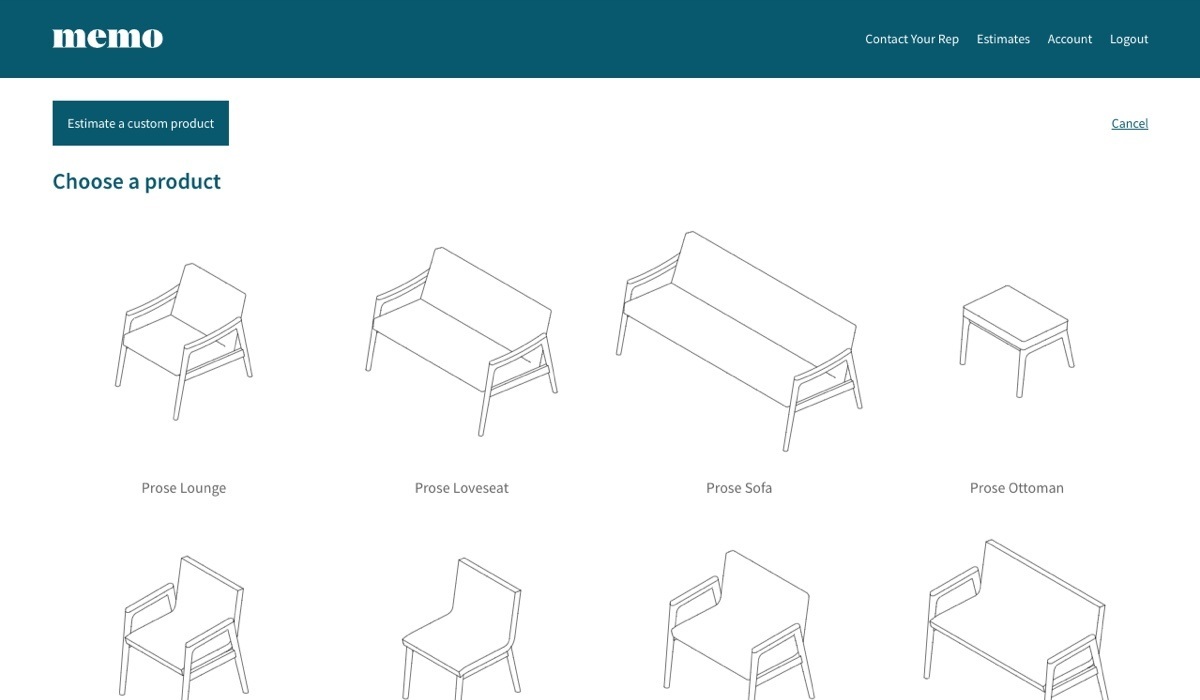 memo

Contact Your Rep Estimates Account Logout

Estimate a custom product

Cancel

Choose a product

Prose Lounge

Prose Loveseat

Prose Sofa

Prose Ottoman