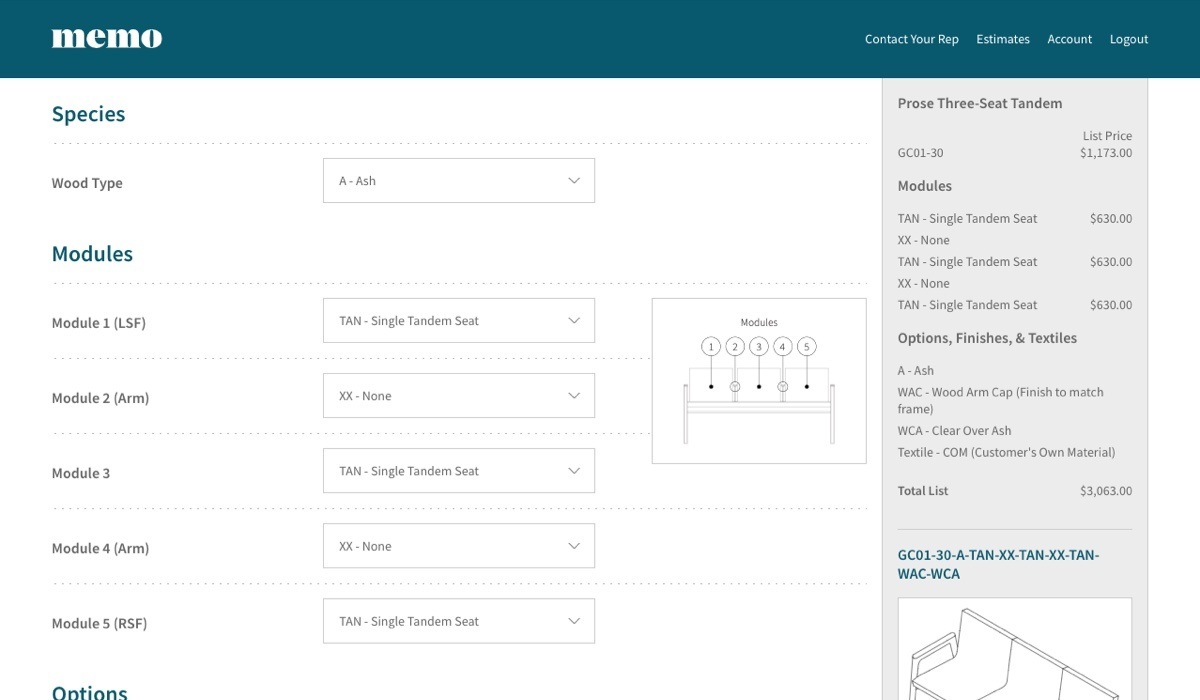 memo

Contact Your Rep Estimates Account Logout

Species

Wood Type
A - Ash

Modules

Module 1 (LSF)
TAN - Single Tandem Seat

Module 2 (Arm)
XX - None

Module 3
TAN - Single Tandem Seat

Module 4 (Arm)
XX - None

Module 5 (RSF)
TAN - Single Tandem Seat

Modules
1 2 3 4 5

Options

Prose Three-Seat Tandem

List Price
GC01-30 $1,173.00

Modules

TAN - Single Tandem Seat $630.00
XX - None
TAN - Single Tandem Seat $630.00
XX - None
TAN - Single Tandem Seat $630.00

Options, Finishes, & Textiles

A - Ash
WAC - Wood Arm Cap (Finish to match frame)
WCA - Clear Over Ash
Textile - COM (Customer's Own Material)

Total List $3,063.00

GC01-30-A-TAN-XX-TAN-XX-TAN-WAC-WCA