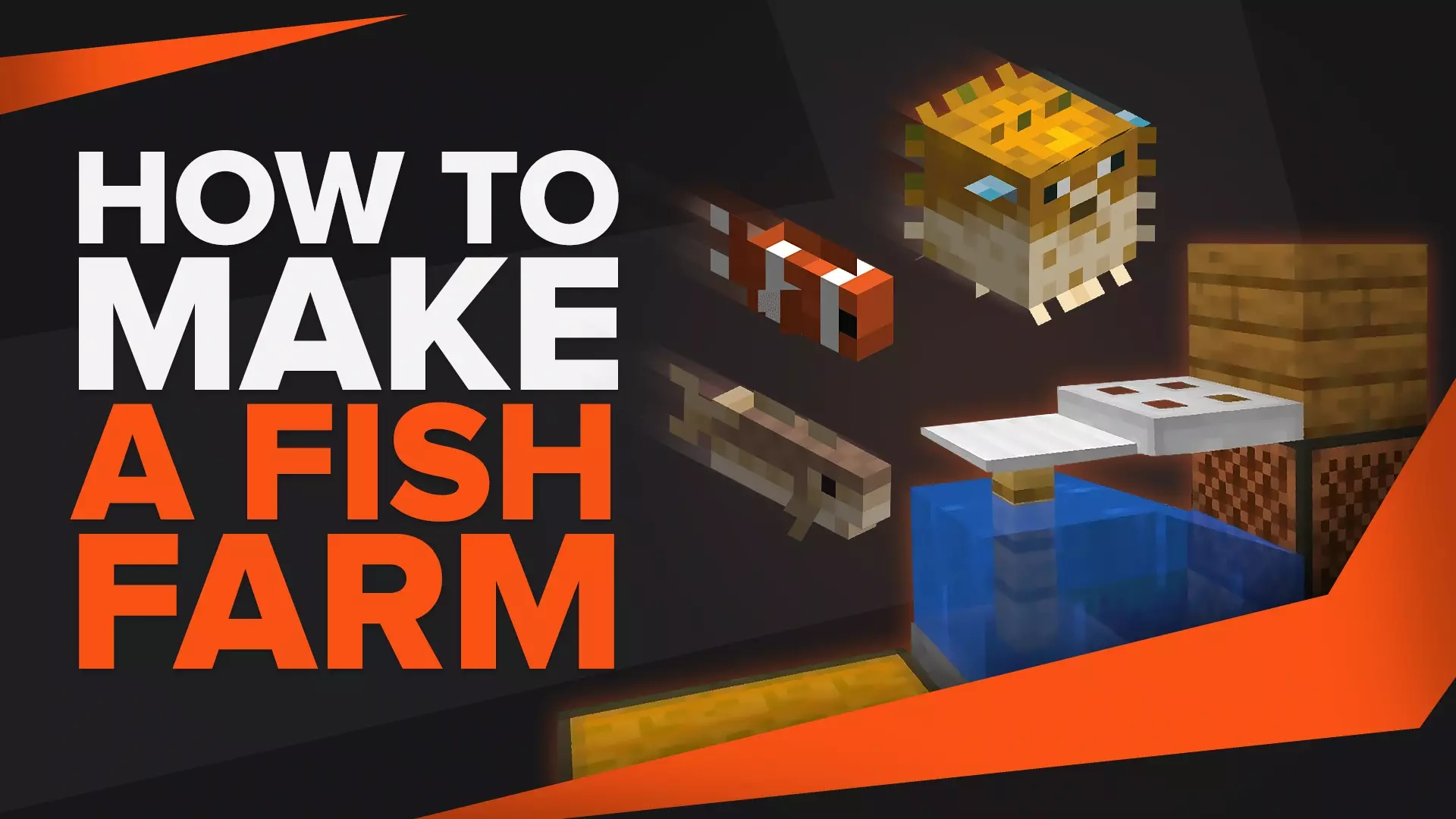 HOW TO
MAKE
A FISH
FARM