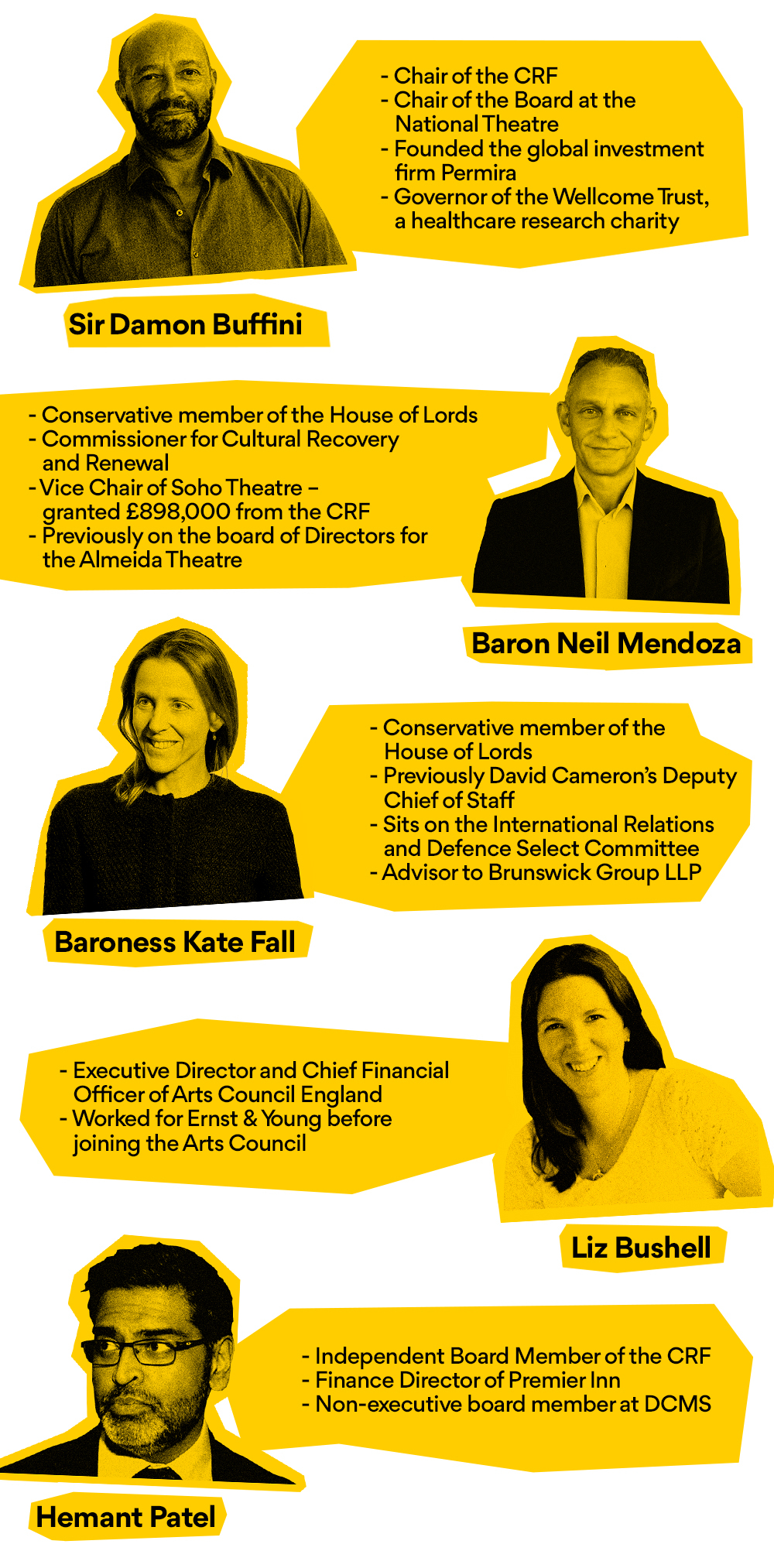 - Chair of the CRF
- Chair of the Board at the National Theatre
- Founded the global investment firm Permira
- Governor of the Wellcome Trust, a healthcare research charity

Sir Damon Buffini

- Conservative member of the House of Lords
- Commissioner for Cultural Recovery and Renewal
- Vice Chair of Soho Theatre – granted £898,000 from the CRF
- Previously on the board of Directors for the Almeida Theatre

Baron Neil Mendoza

- Conservative member of the House of Lords
- Previously David Cameron's Deputy Chief of Staff
- Sits on the International Relations and Defence Select Committee
- Advisor to Brunswick Group LLP

Baroness Kate Fall

- Executive Director and Chief Financial Officer of Arts Council England
- Worked for Ernst & Young before joining the Arts Council

Liz Bushell

- Independent Board Member of the CRF
- Finance Director of Premier Inn
- Non-executive board member at DCMS

Hemant Patel