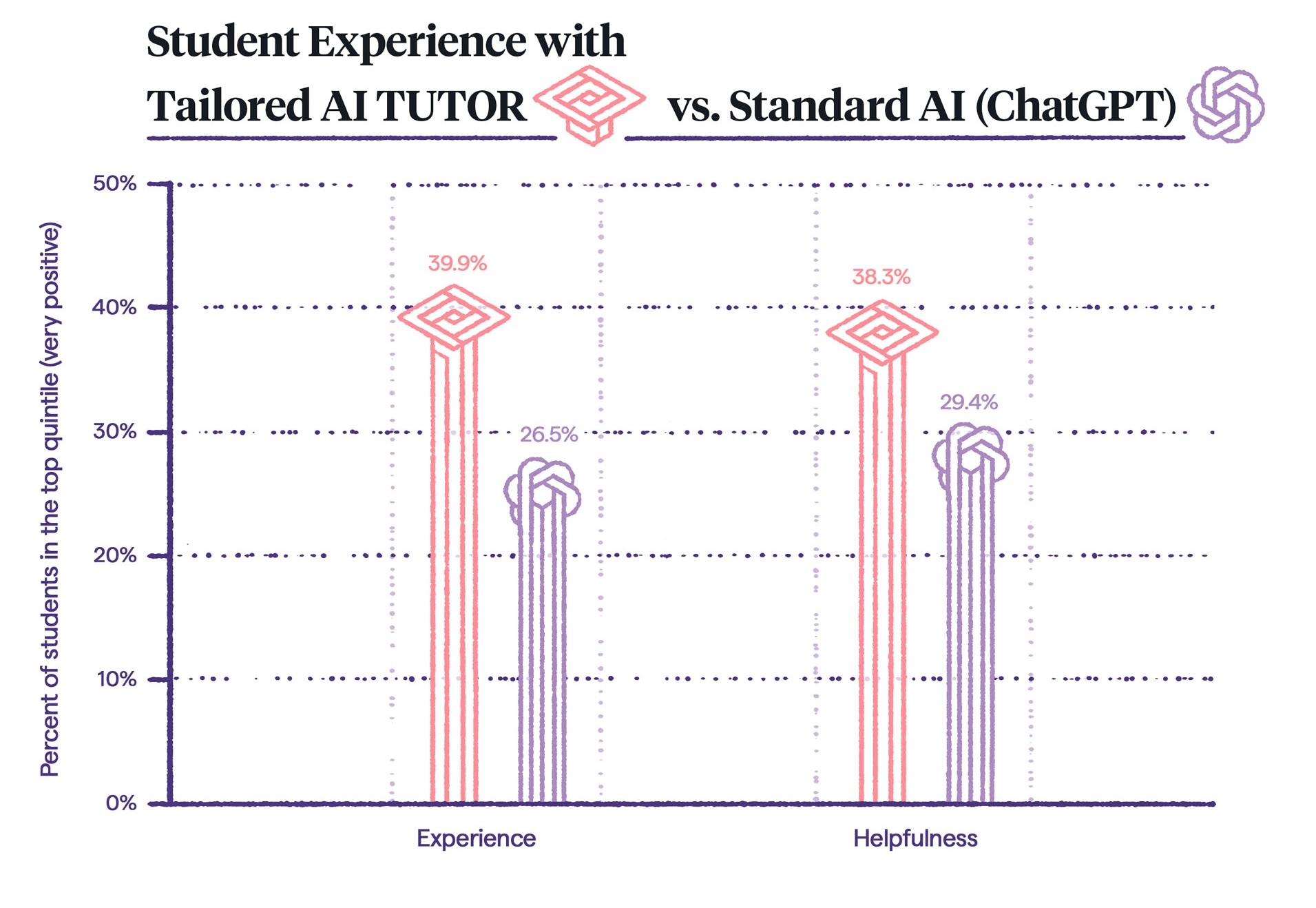 Student Experience with Tailored AI TUTOR vs. Standard AI (ChatGPT)

Percent of students in the top quintile (very positive)

50%
40%
30%
20%
10%
0%

39.9%
26.5%
38.3%
29.4%

Experience
Helpfulness