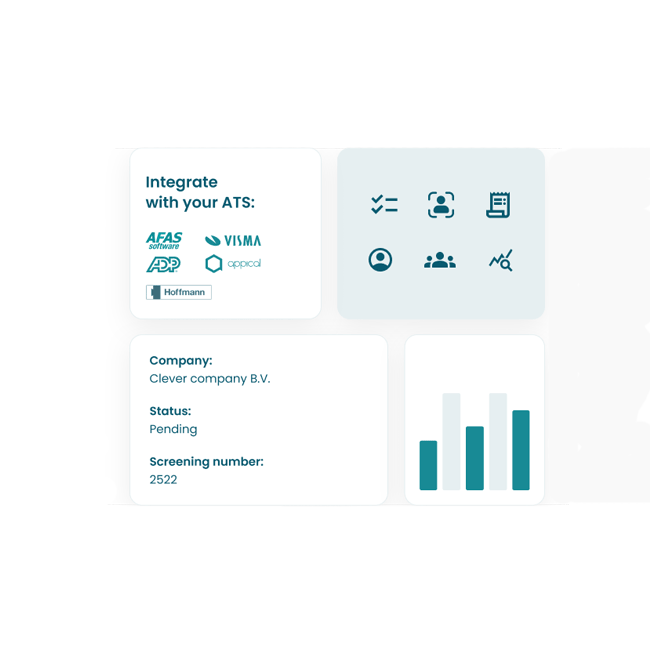 Integrate with your ATS:

AFAS software
VISMA
ADP
appical
Hoffmann

Company:
Clever company B.V.

Status:
Pending

Screening number:
2522