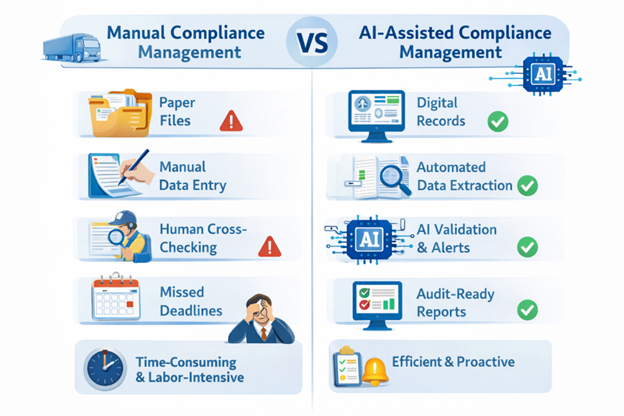 Manual Compliance Management

VS

AI-Assisted Compliance Management

AI

Paper Files

Manual Data Entry

Human Cross-Checking

Missed Deadlines

Time-Consuming & Labor-Intensive

Digital Records

Automated Data Extraction

AI

AI Validation & Alerts

Audit-Ready Reports

Efficient & Proactive