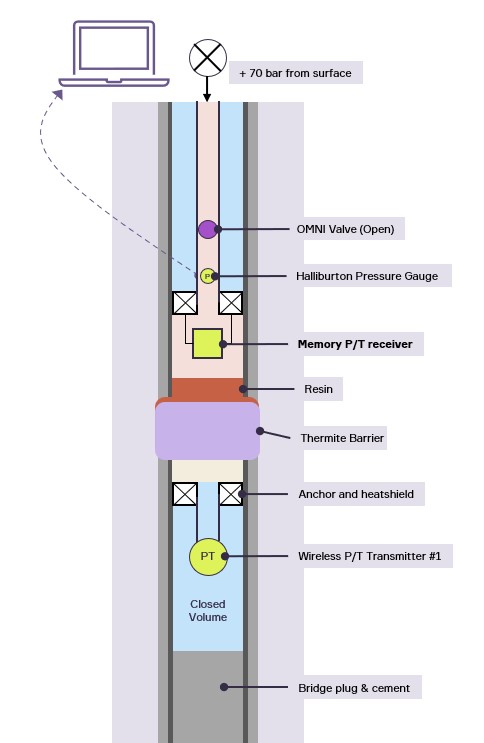 + 70 bar from surface

OMNI Valve (Open)

P

Halliburton Pressure Gauge

Memory P/T receiver

Resin

Thermite Barrier

Anchor and heatshield

PT

Wireless P/T Transmitter #1

Closed Volume

Bridge plug & cement